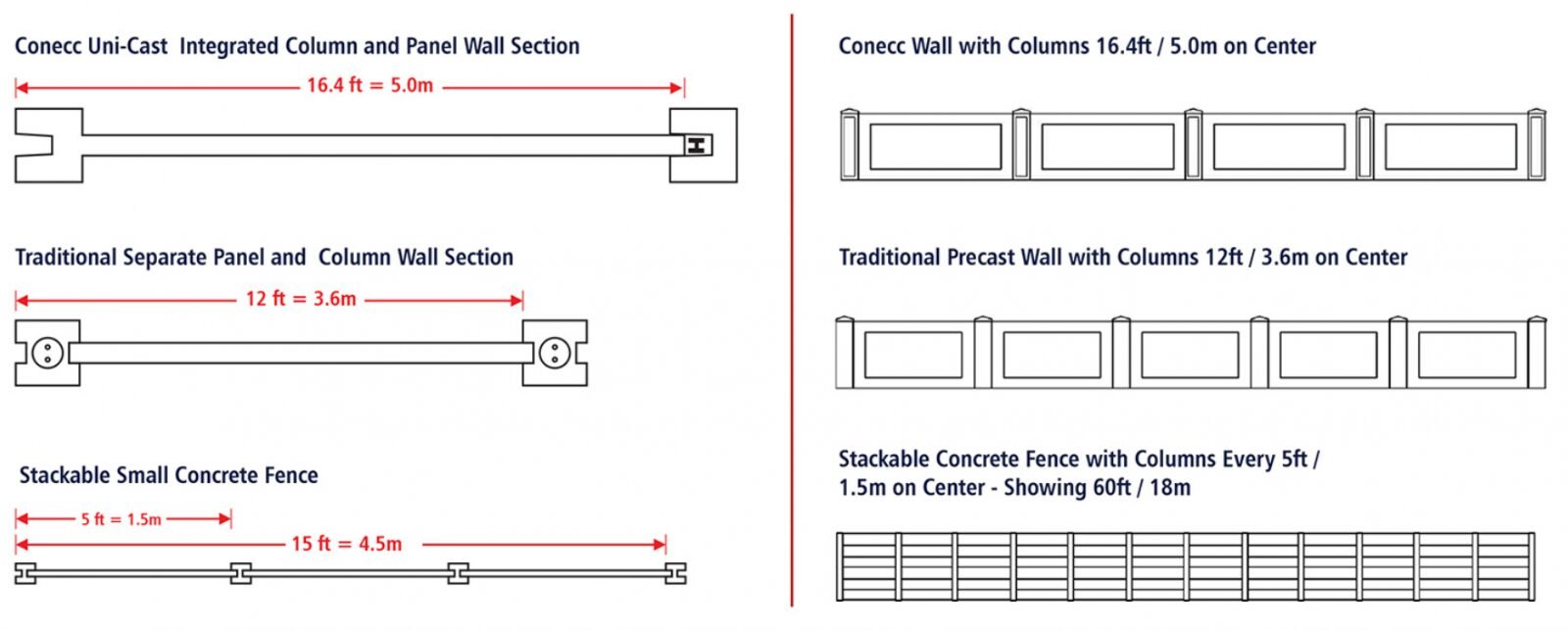 Conecc Uni-Cast Integrated Column and Panel Wall Section

16.4 ft = 5.0m

Traditional Separate Panel and Column Wall Section

12 ft = 3.6m

Stackable Small Concrete Fence

5 ft = 1.5m

15 ft = 4.5m

Conecc Wall with Columns 16.4ft / 5.0m on Center

Traditional Precast Wall with Columns 12ft / 3.6m on Center

Stackable Concrete Fence with Columns Every 5ft / 1.5m on Center - Showing 60ft / 18m